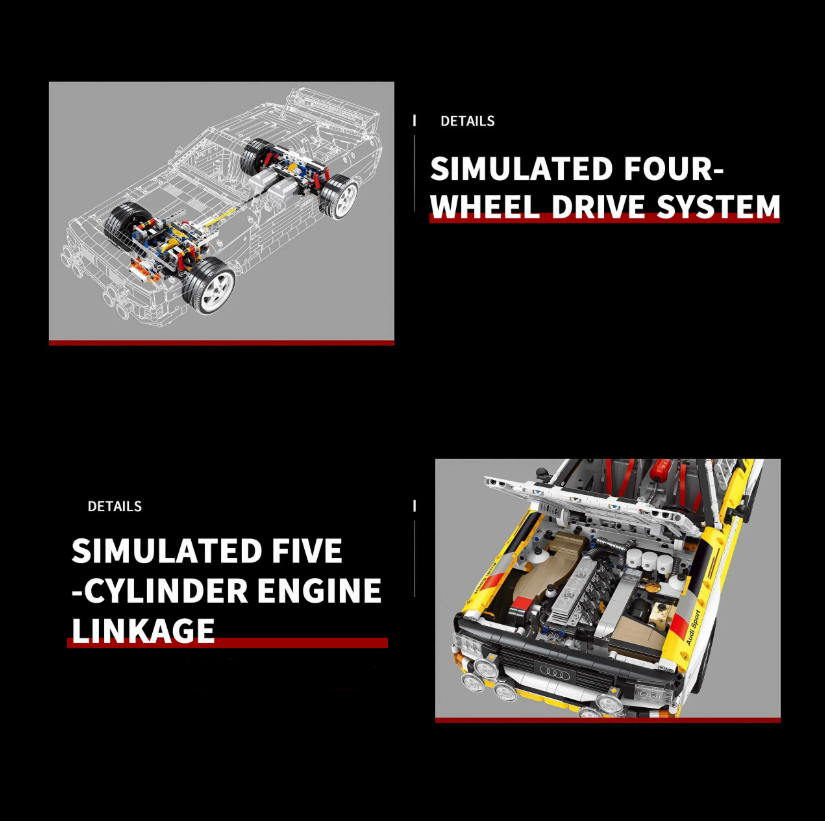 DETAILS

SIMULATED FOUR-WHEEL DRIVE SYSTEM

DETAILS

SIMULATED FIVE -CYLINDER ENGINE LINKAGE

Audi Sport